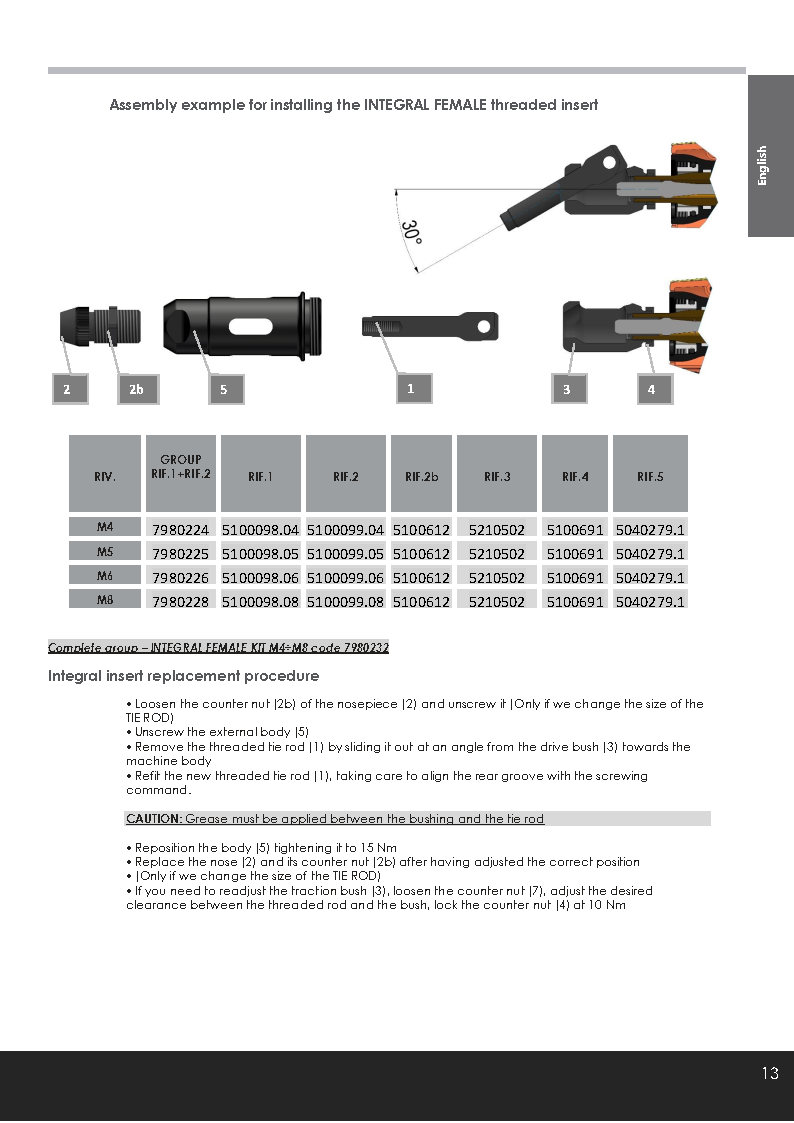 Assembly example for installing the INTEGRAL FEMALE threaded insert

English

30°

2

2b

5

1

3

4

| RIV. | GROUP RIF.1+RIF.2 | RIF.1 | RIF.2 | RIF.2b | RIF.3 | RIF.4 | RIF.5 |
|---|---|---|---|---|---|---|---|
| M4 | 7980224 | 5100098.04 | 5100099.04 | 5100612 | 5210502 | 5100691 | 5040279.1 |
| M5 | 7980225 | 5100098.05 | 5100099.05 | 5100612 | 5210502 | 5100691 | 5040279.1 |
| M6 | 7980226 | 5100098.06 | 5100099.06 | 5100612 | 5210502 | 5100691 | 5040279.1 |
| M8 | 7980228 | 5100098.08 | 5100099.08 | 5100612 | 5210502 | 5100691 | 5040279.1 |

Complete group – INTEGRAL FEMALE KIT M4÷M8 code 7980232

Integral insert replacement procedure

• Loosen the counter nut (2b) of the nosepiece (2) and unscrew it (Only if we change the size of the TIE ROD)
• Unscrew the external body (5)
• Remove the threaded tie rod (1) by sliding it out at an angle from the drive bush (3) towards the machine body
• Refit the new threaded tie rod (1), taking care to align the rear groove with the screwing command.

CAUTION: Grease must be applied between the bushing and the tie rod

• Reposition the body (5) tightening it to 15 Nm
• Replace the nose (2) and its counter nut (2b) after having adjusted the correct position
• (Only if we change the size of the TIE ROD)
• If you need to readjust the traction bush (3), loosen the counter nut (7), adjust the desired clearance between the threaded rod and the bush, lock the counter nut (4) at 10 Nm

13